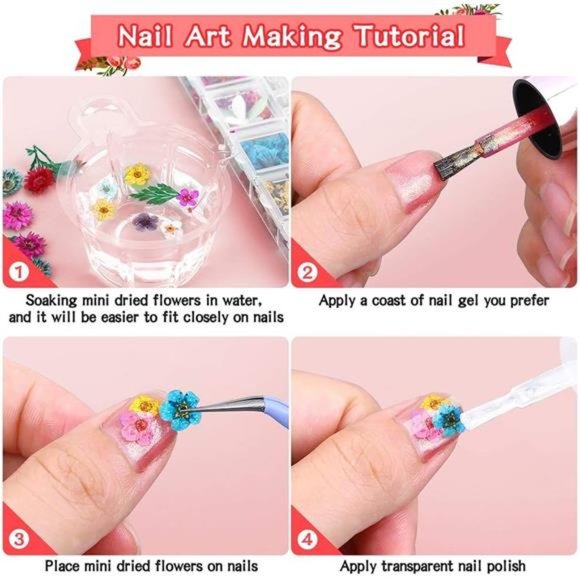 Nail Art Making Tutorial

1

Soaking mini dried flowers in water, and it will be easier to fit closely on nails

2

Apply a coast of nail gel you prefer

3

Place mini dried flowers on nails

4

Apply transparent nail polish